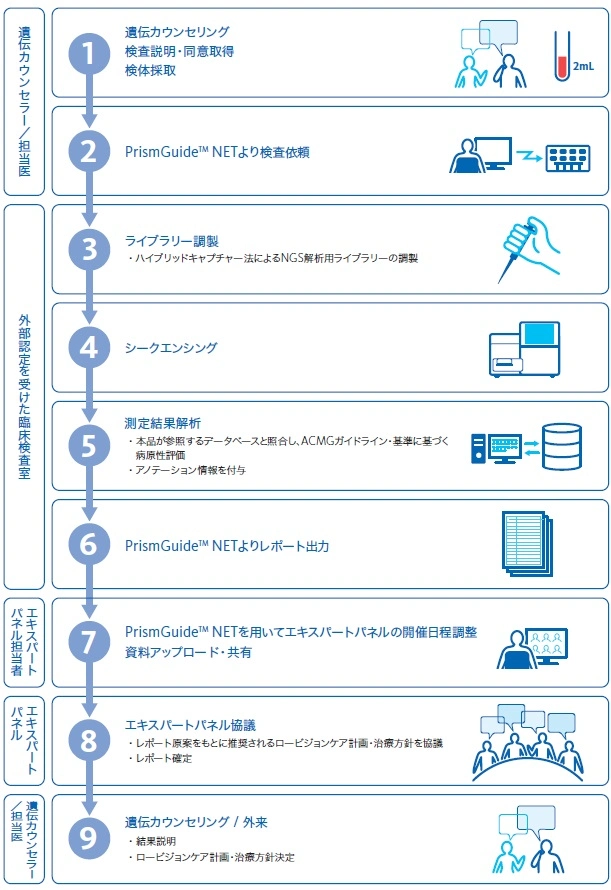 遺伝カウンセラー／担当医

1
遺伝カウンセリング
検査説明・同意取得
検体採取

2mL

2
PrismGuide™ NETより検査依頼

外部認定を受けた臨床検査室

3
ライブラリー調製
・ハイブリッドキャプチャー法によるNGS解析用ライブラリーの調製

4
シークエンシング

5
測定結果解析
・本品が参照するデータベースと照合し、ACMGガイドライン・基準に基づく病原性評価
・アノテーション情報を付与

6
PrismGuide™ NETよりレポート出力

エキスパートパネル担当者

7
PrismGuide™ NETを用いてエキスパートパネルの開催日程調整
資料アップロード・共有

エキスパートパネル

8
エキスパートパネル協議
・レポート原案をもとに推奨されるロービジョンケア計画・治療方針を協議
・レポート確定

遺伝カウンセラー／担当医

9
遺伝カウンセリング ／ 外来
・結果説明
・ロービジョンケア計画・治療方針決定